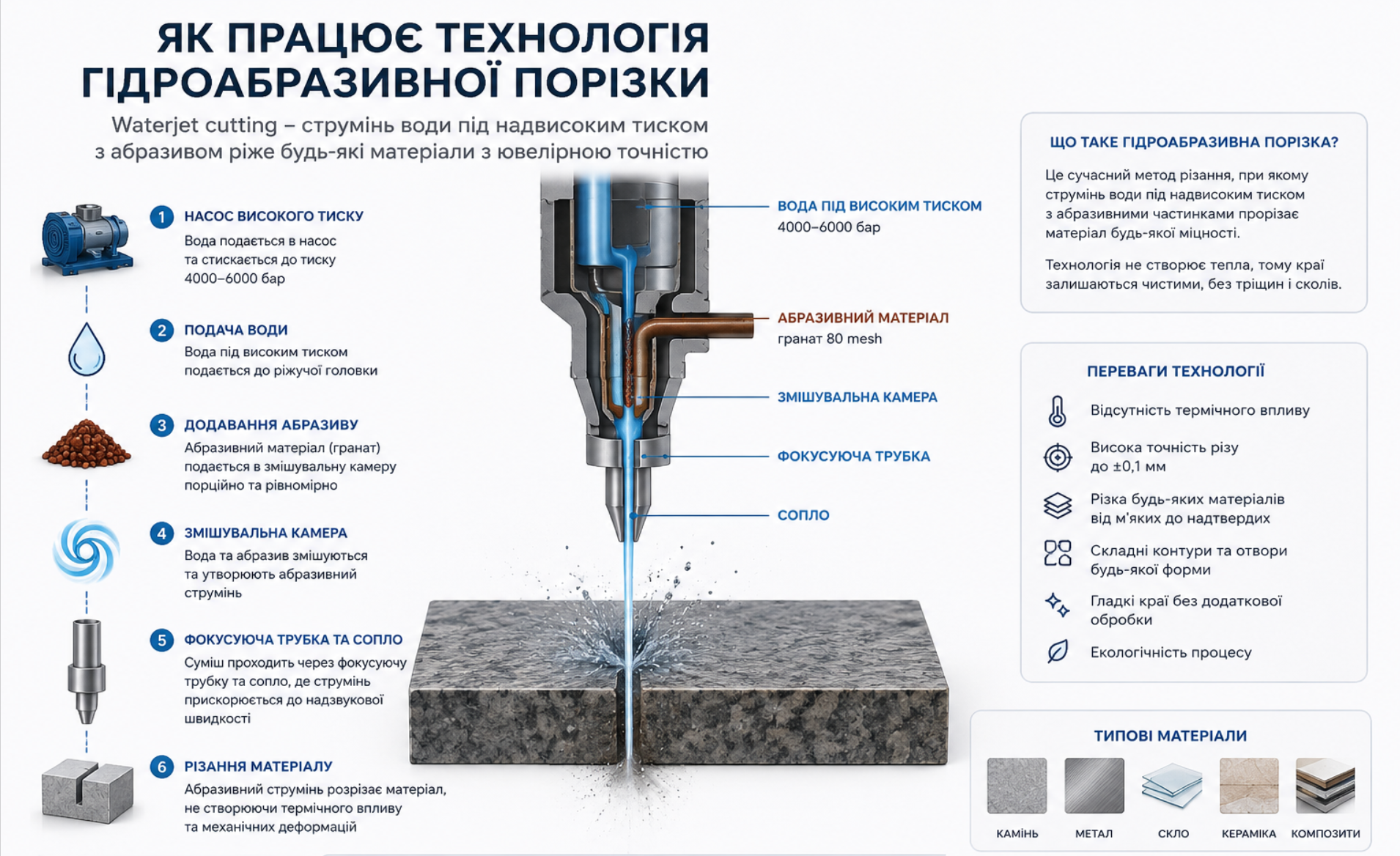 ЯК ПРАЦЮЄ ТЕХНОЛОГІЯ ГІДРОАБРАЗИВНОЇ ПОРІЗКИ

Waterjet cutting – струмінь води під надвисоким тиском з абразивом ріже будь-які матеріали з ювелірною точністю

1 НАСОС ВИСОКОГО ТИСКУ
Вода подається в насос та стискається до тиску 4000–6000 бар

2 ПОДАЧА ВОДИ
Вода під високим тиском подається до ріжучої головки

3 ДОДАВАННЯ АБРАЗИВУ
Абразивний матеріал (гранат) подається в змішувальну камеру порційно та рівномірно

4 ЗМІШУВАЛЬНА КАМЕРА
Вода та абразив змішуються та утворюють абразивний струмінь

5 ФОКУСУЮЧА ТРУБКА ТА СОПЛО
Суміш проходить через фокусуючу трубку та сопло, де струмінь прискорюється до надзвукової швидкості

6 РІЗАННЯ МАТЕРІАЛУ
Абразивний струмінь розрізає матеріал, не створюючи термічного впливу та механічних деформацій

ВОДА ПІД ВИСОКИМ ТИСКОМ
4000–6000 бар

АБРАЗИВНИЙ МАТЕРІАЛ
гранат 80 mesh

ЗМІШУВАЛЬНА КАМЕРА

ФОКУСУЮЧА ТРУБКА

СОПЛО

ЩО ТАКЕ ГІДРОАБРАЗИВНА ПОРІЗКА?
Це сучасний метод різання, при якому струмінь води під надвисоким тиском з абразивними частинками прорізає матеріал будь-якої міцності.

Технологія не створює тепла, тому краї залишаються чистими, без тріщин і сколів.

ПЕРЕВАГИ ТЕХНОЛОГІЇ
Відсутність термічного впливу
Висока точність різу до ±0,1 мм
Різка будь-яких матеріалів від м'яких до надтвердих
Складні контури та отвори будь-якої форми
Гладкі краї без додаткової обробки
Екологічність процесу

ТИПОВІ МАТЕРІАЛИ
КАМІНЬ МЕТАЛ СКЛО КЕРАМІКА КОМПОЗИТИ